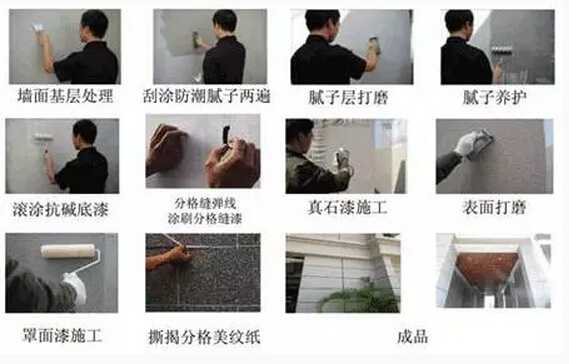 墙面基层处理

刮涂防潮腻子两遍

腻子层打磨

腻子养护

滚涂抗碱底漆

分格缝弹线
涂刷分格缝漆

真石漆施工

表面打磨

罩面漆施工

撕揭分格美纹纸

成品